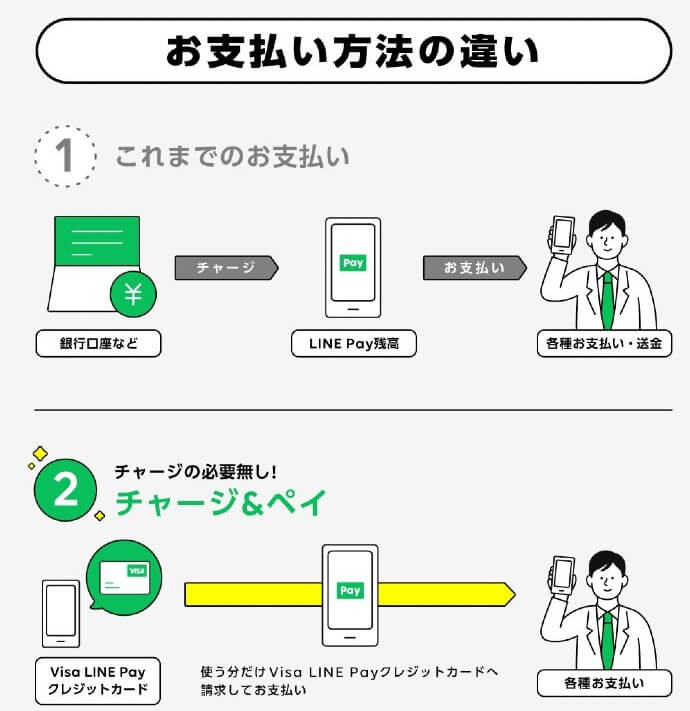 お支払い方法の違い

1 これまでのお支払い

¥

チャージ

Pay

お支払い

銀行口座など

LINE Pay残高

各種お支払い・送金

2 チャージの必要無し!
チャージ&ペイ

VISA

Pay

Visa LINE Pay クレジットカード

使う分だけVisa LINE Payクレジットカードへ請求してお支払い

各種お支払い